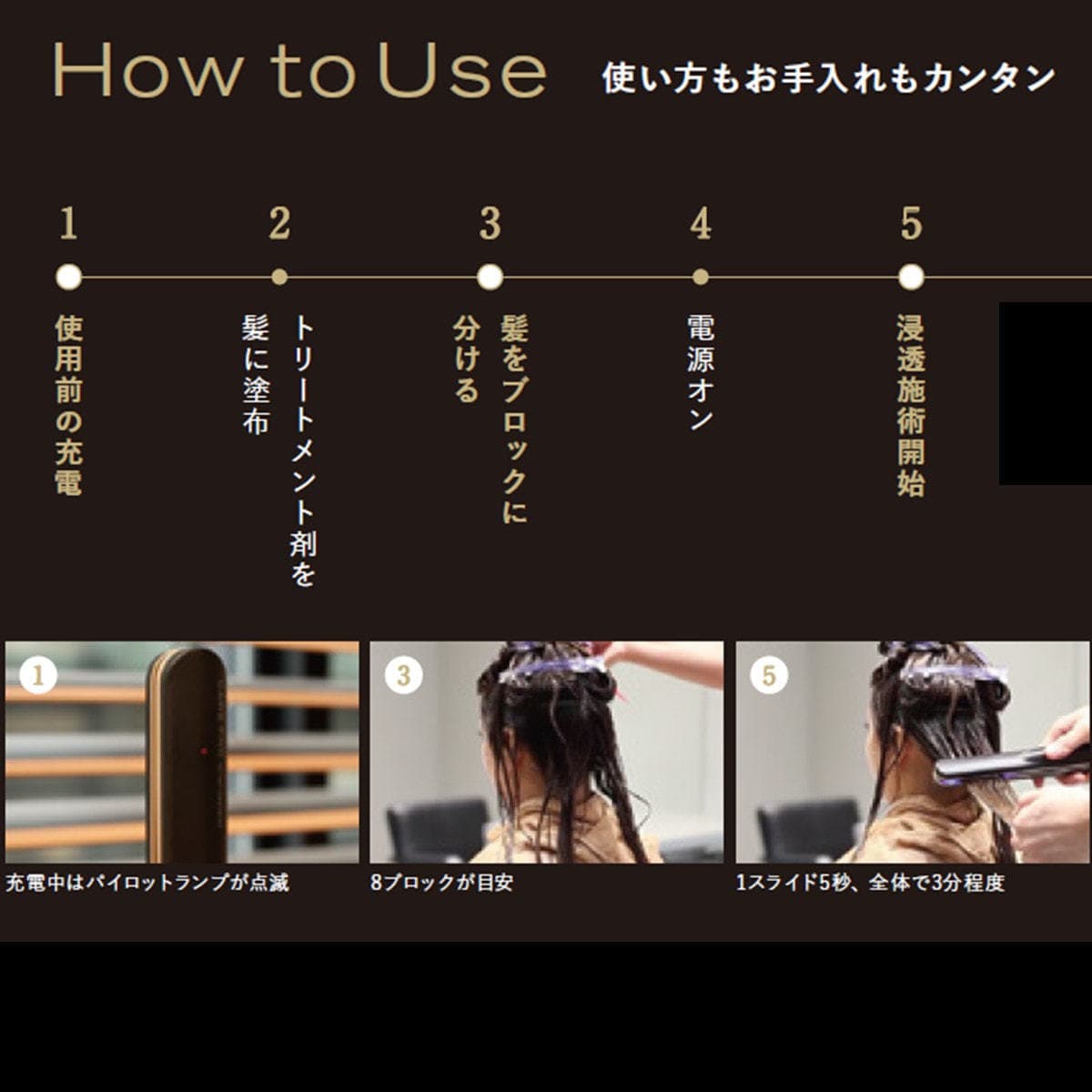 How to Use 使い方もお手入れもカンタン

1
使用前の充電

2
トリートメント剤を髪に塗布

3
髪をブロックに分ける

4
電源オン

5
浸透施術開始

1
充電中はパイロットランプが点滅

3
8ブロックが目安

5
1スライド5秒、全体で3分程度