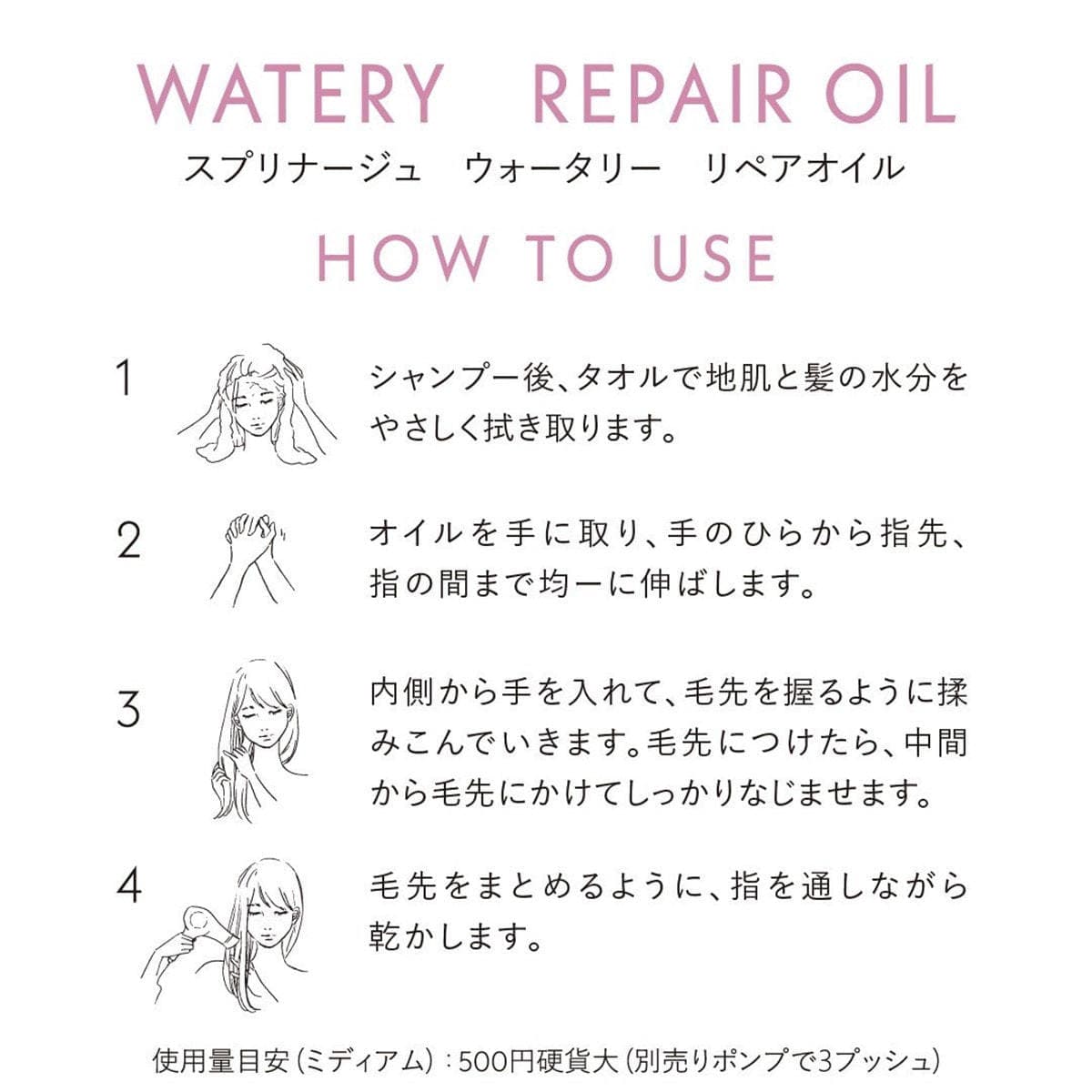 WATERY　REPAIR OIL
スプリナージュ　ウォータリー　リペアオイル

HOW TO USE

1

シャンプー後、タオルで地肌と髪の水分をやさしく拭き取ります。

2

オイルを手に取り、手のひらから指先、指の間まで均一に伸ばします。

3

内側から手を入れて、毛先を握るように揉みこんでいきます。毛先につけたら、中間から毛先にかけてしっかりなじませます。

4

毛先をまとめるように、指を通しながら乾かします。

使用量目安（ミディアム）：500円硬貨大（別売りポンプで3プッシュ）