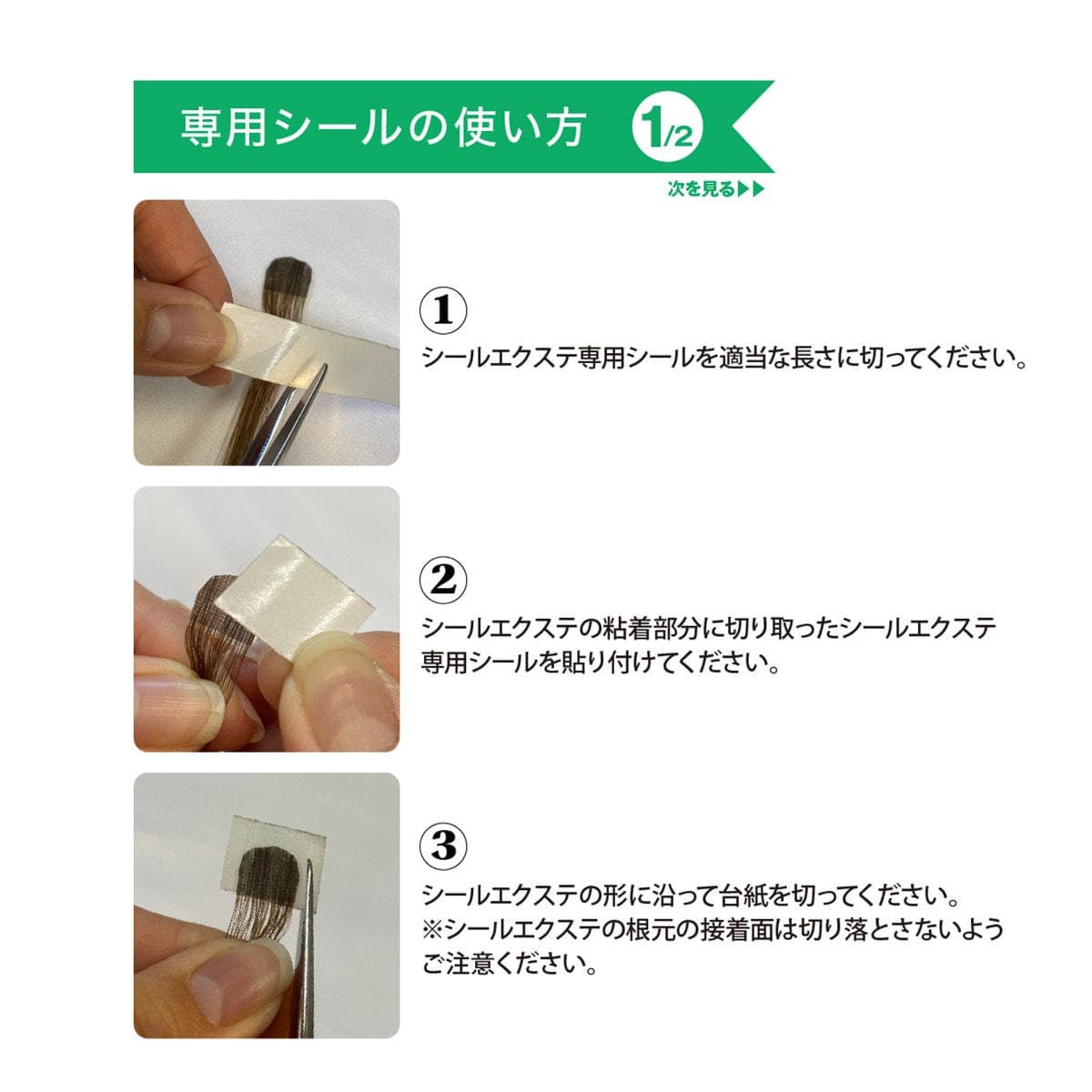 専用シールの使い方 1/2

次を見る▶▶

①
シールエクステ専用シールを適当な長さに切ってください。

②
シールエクステの粘着部分に切り取ったシールエクステ専用シールを貼り付けてください。

③
シールエクステの形に沿って台紙を切ってください。
※シールエクステの根元の接着面は切り落とさないようご注意ください。